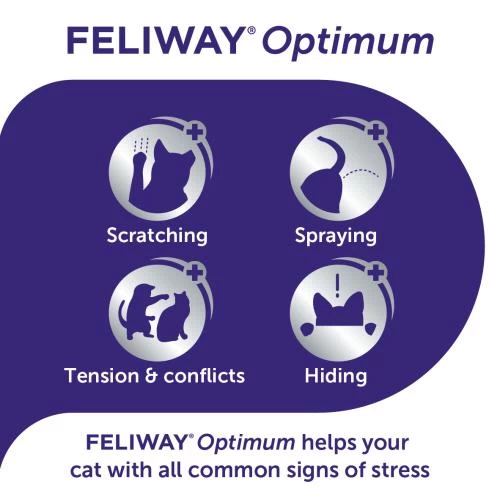 FELIWAY® Optimum

Scratching

Spraying

Tension & conflicts

Hiding

FELIWAY® Optimum helps your cat with all common signs of stress