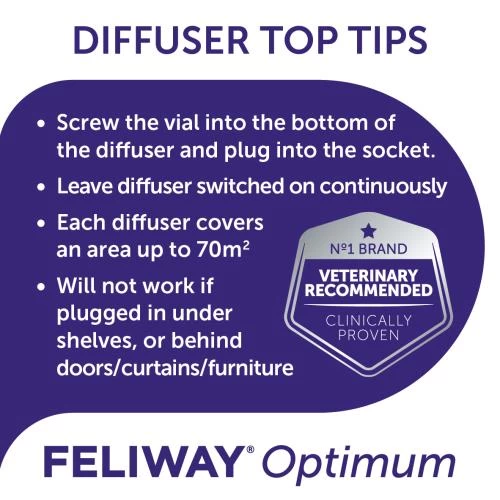 DIFFUSER TOP TIPS

• Screw the vial into the bottom of the diffuser and plug into the socket.

• Leave diffuser switched on continuously

• Each diffuser covers an area up to $70m^2$

• Will not work if plugged in under shelves, or behind doors/curtains/furniture

№1 BRAND
VETERINARY RECOMMENDED
CLINICALLY PROVEN

FELIWAY® Optimum